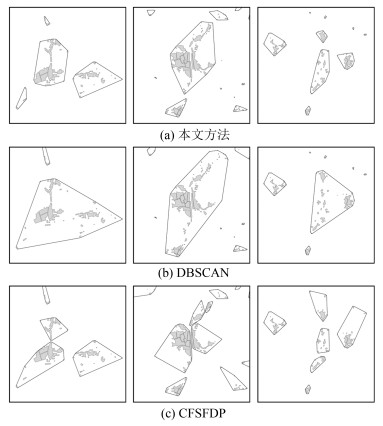 (a) 本文方法

(b) DBSCAN

(c) CFSFDP