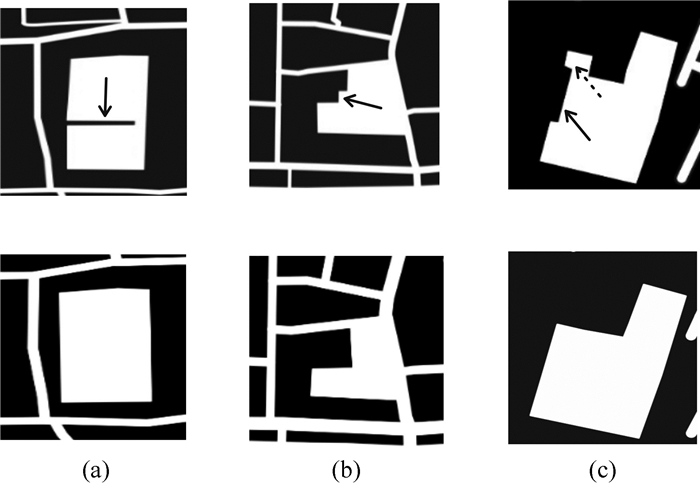 (a)

(b)

(c)