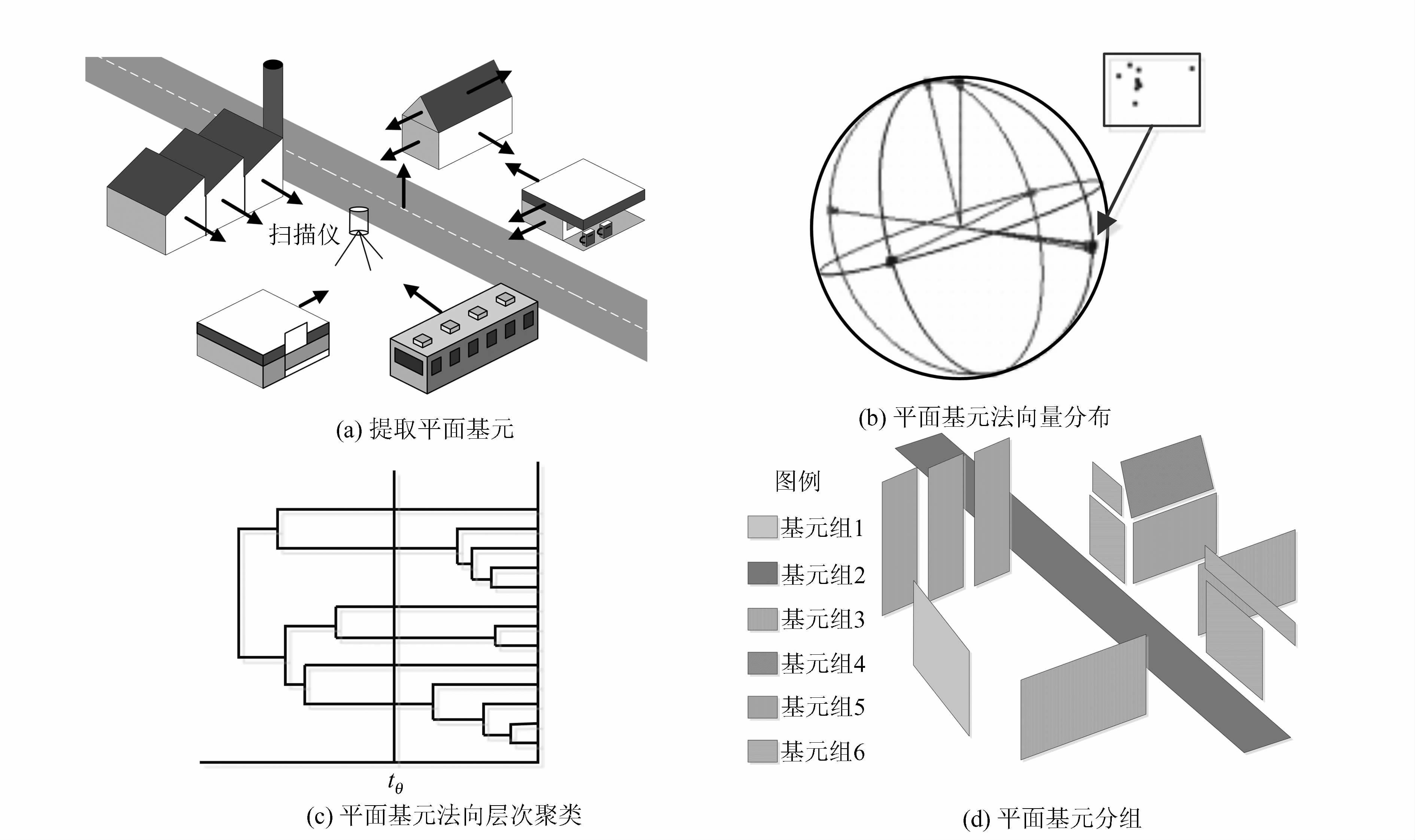 扫描仪

(a) 提取平面基元

(b) 平面基元法向量分布

$t_\theta$

(c) 平面基元法向层次聚类

图例

基元组1

基元组2

基元组3

基元组4

基元组5

基元组6

(d) 平面基元分组