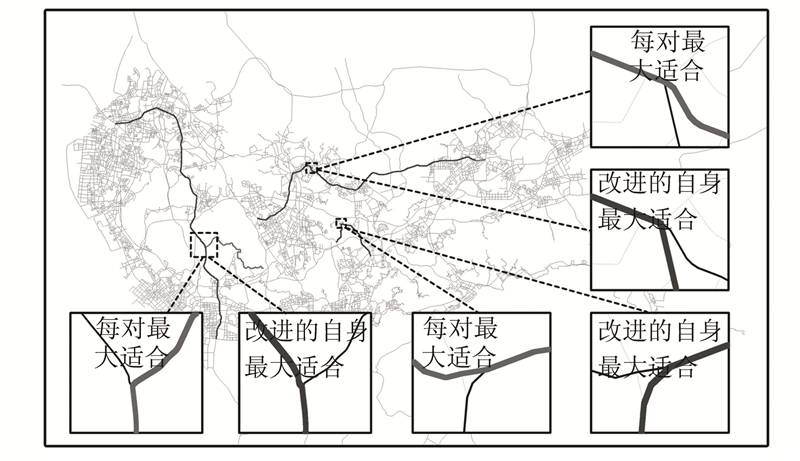 每对最大适合

改进的自身最大适合

每对最大适合

改进的自身最大适合

每对最大适合

改进的自身最大适合