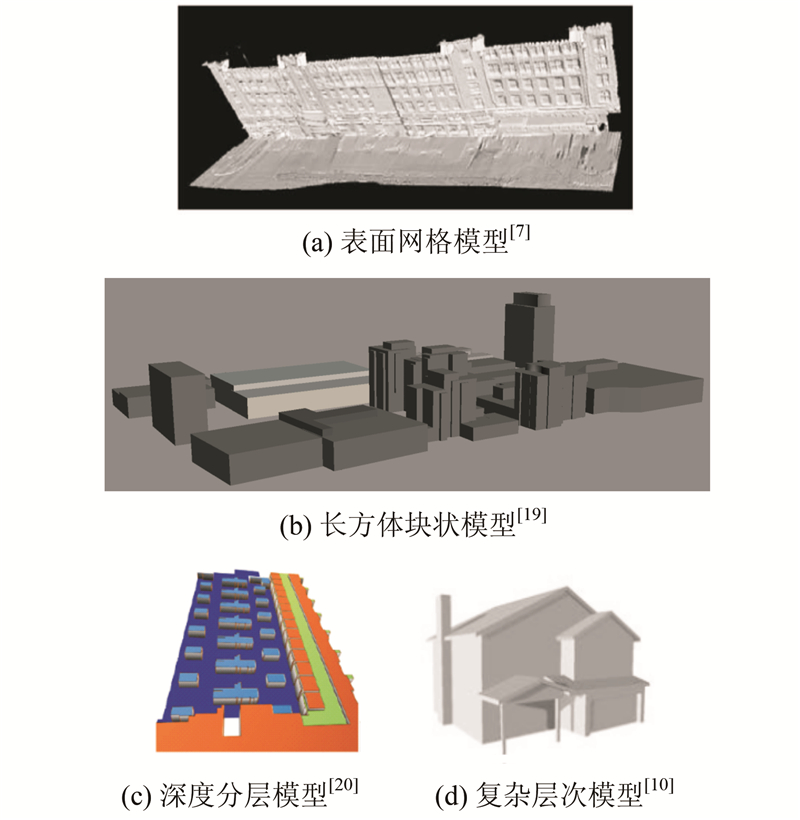 (a) 表面网格模型$^{[7]}$

(b) 长方体块状模型$^{[19]}$

(c) 深度分层模型$^{[20]}$

(d) 复杂层次模型$^{[10]}$